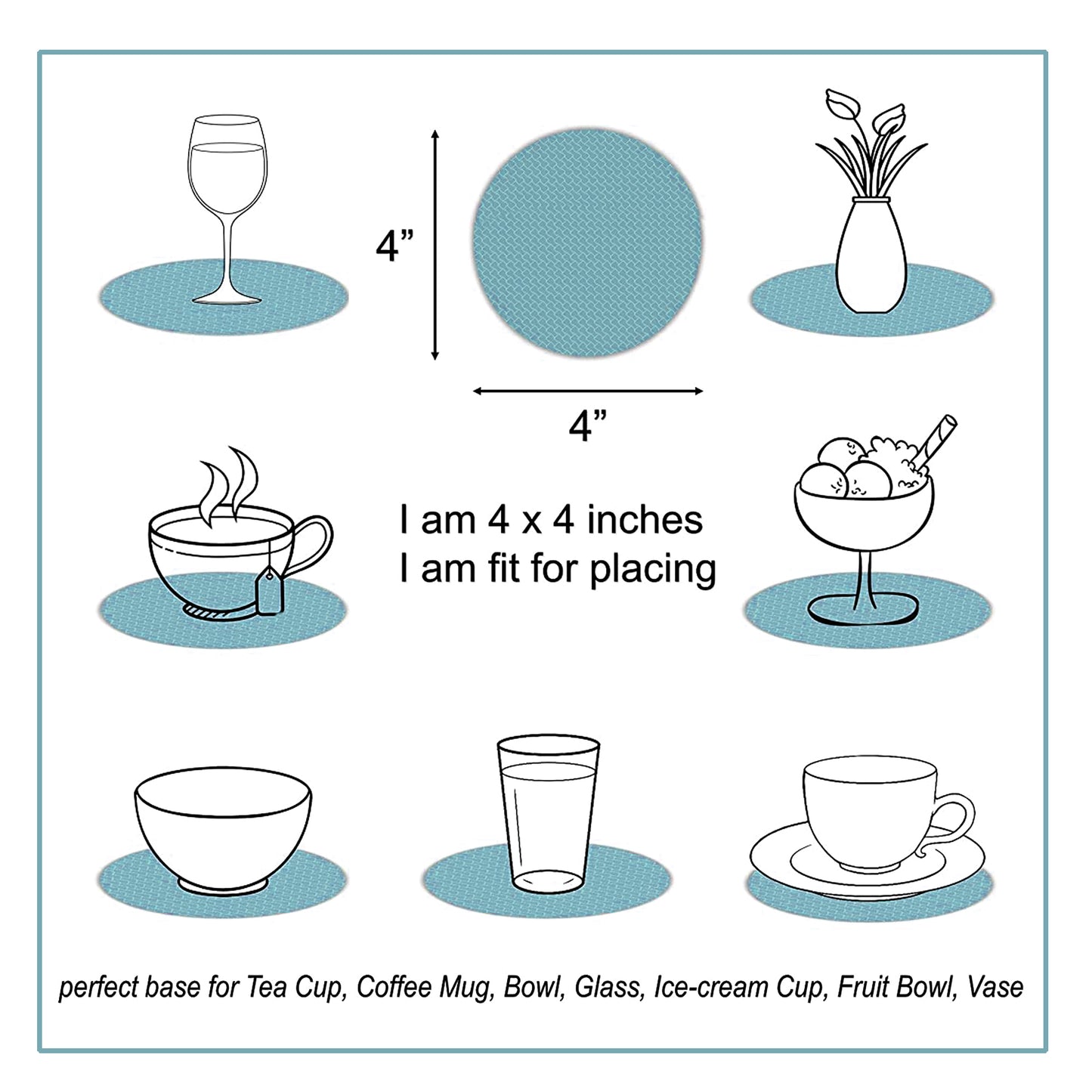 4”

4”

I am 4 x 4 inches
I am fit for placing

perfect base for Tea Cup, Coffee Mug, Bowl, Glass, Ice-cream Cup, Fruit Bowl, Vase