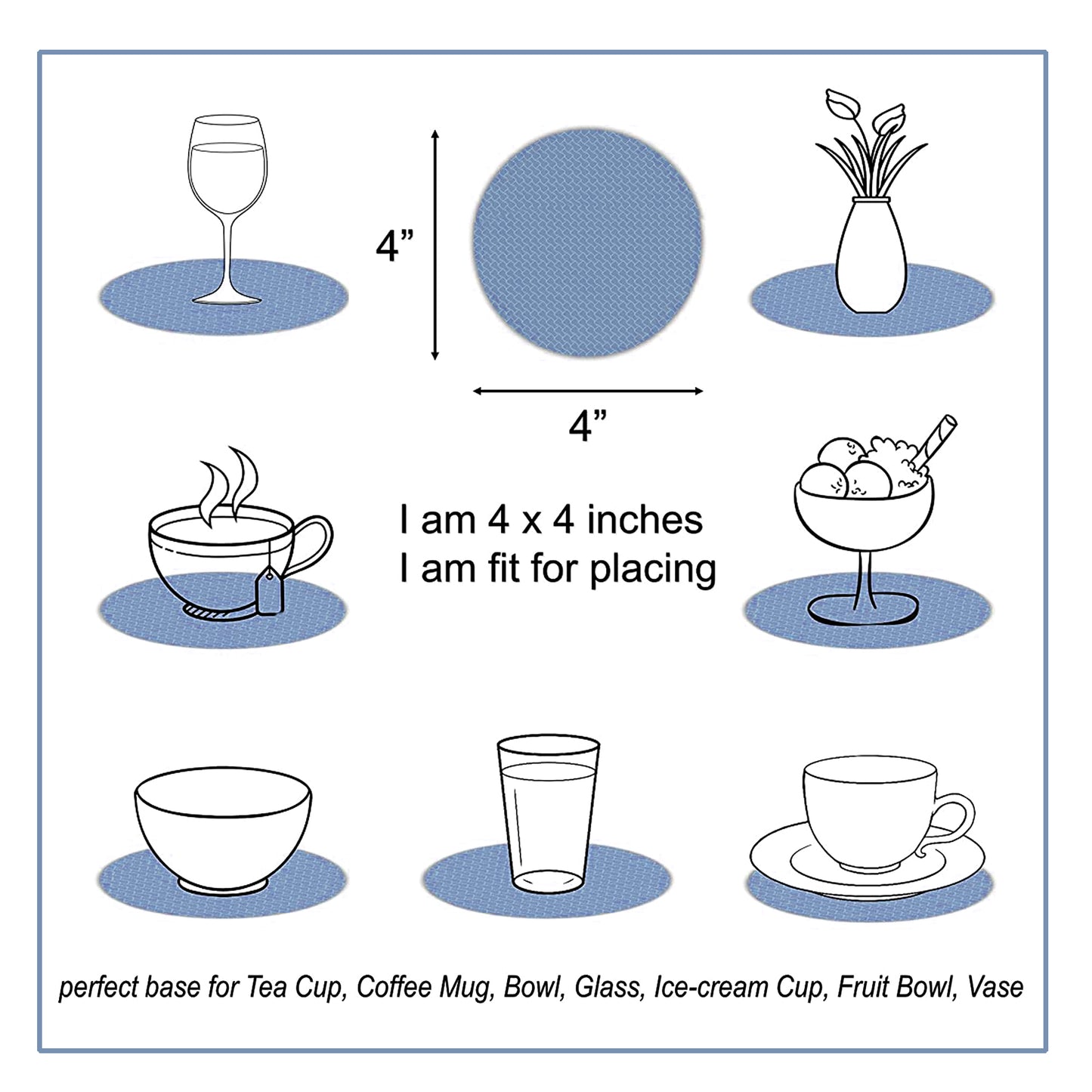 4”

4”

I am 4 x 4 inches
I am fit for placing

perfect base for Tea Cup, Coffee Mug, Bowl, Glass, Ice-cream Cup, Fruit Bowl, Vase